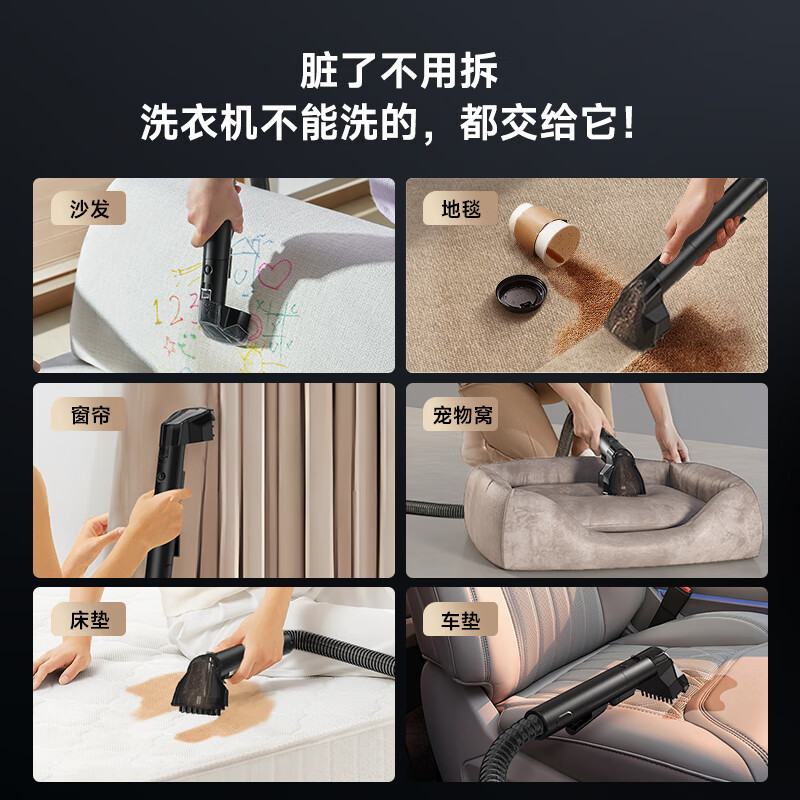 脏了不用拆
洗衣机不能洗的，都交给它！

沙发

地毯

窗帘

宠物窝

床垫

车垫